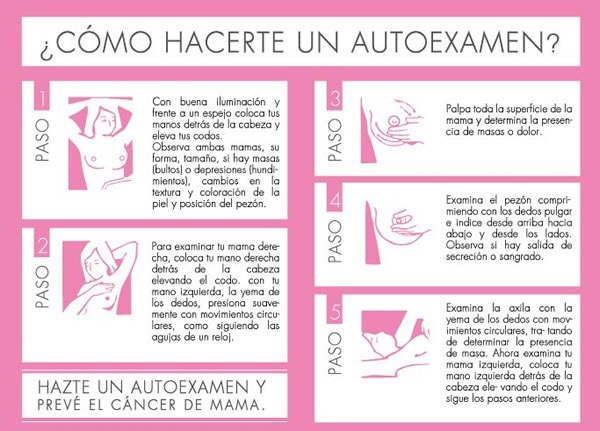 ¿CÓMO HACERTE UN AUTOEXAMEN?

1 PASO

Con buena iluminación y frente a un espejo coloca tus manos detrás de la cabeza y eleva tus codos.
Observa ambas mamas, su forma, tamaño, si hay masas (bultos) o depresiones (hundimientos), cambios en la textura y coloración de la piel y posición del pezón.

2 PASO

Para examinar tu mama derecha, coloca tu mano derecha detrás de la cabeza elevando el codo. con tu mano izquierda, la yema de los dedos, presiona suavemente con movimientos circulares, como siguiendo las agujas de un reloj.

HAZTE UN AUTOEXAMEN Y PREVÉ EL CÁNCER DE MAMA.

3 PASO

Palpa toda la superficie de la mama y determina la presencia de masas o dolor.

4 PASO

Examina el pezón comprimiendo con los dedos pulgar e índice desde arriba hacia abajo y desde los lados. Observa si hay salida de secreción o sangrado.

5 PASO

Examina la axila con la yema de los dedos con movimientos circulares, tra- tando de determinar la presencia de masa. Ahora examina tu mama izquierda, coloca tu mano izquierda detrás de la cabeza ele- vando el codo y sigue los pasos anteriores.